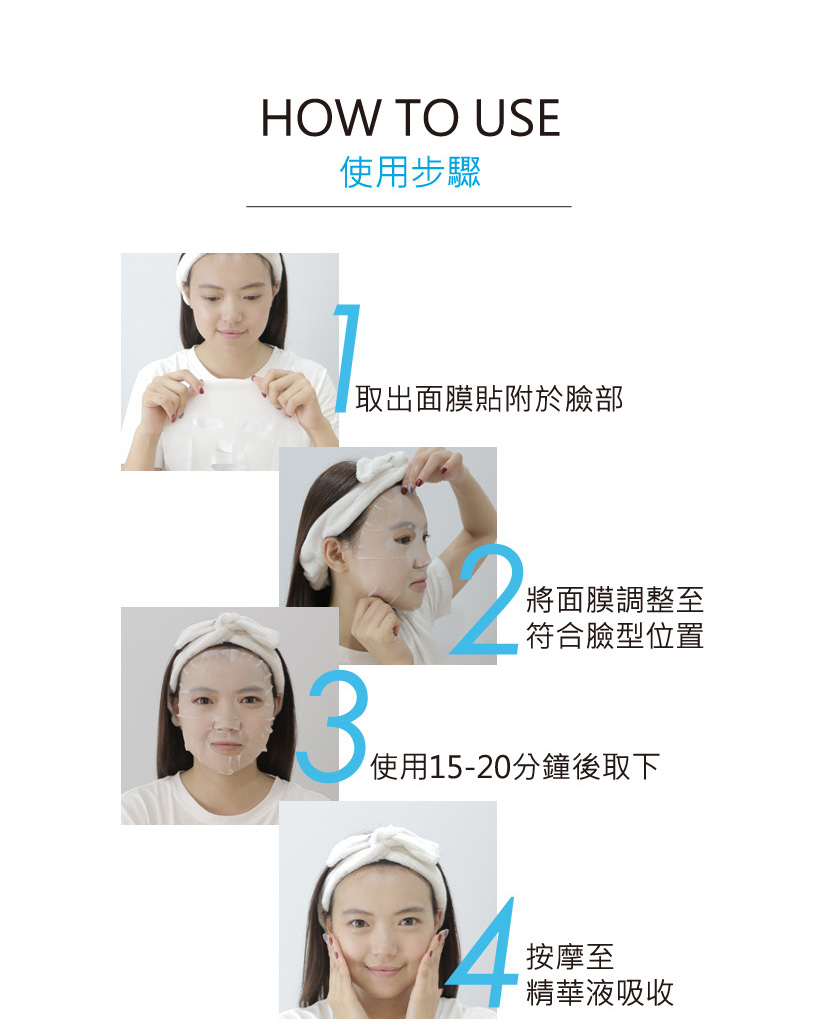 HOW TO USE
使用步驟

1 取出面膜貼附於臉部

2 將面膜調整至符合臉型位置

3 使用15-20分鐘後取下

4 按摩至精華液吸收